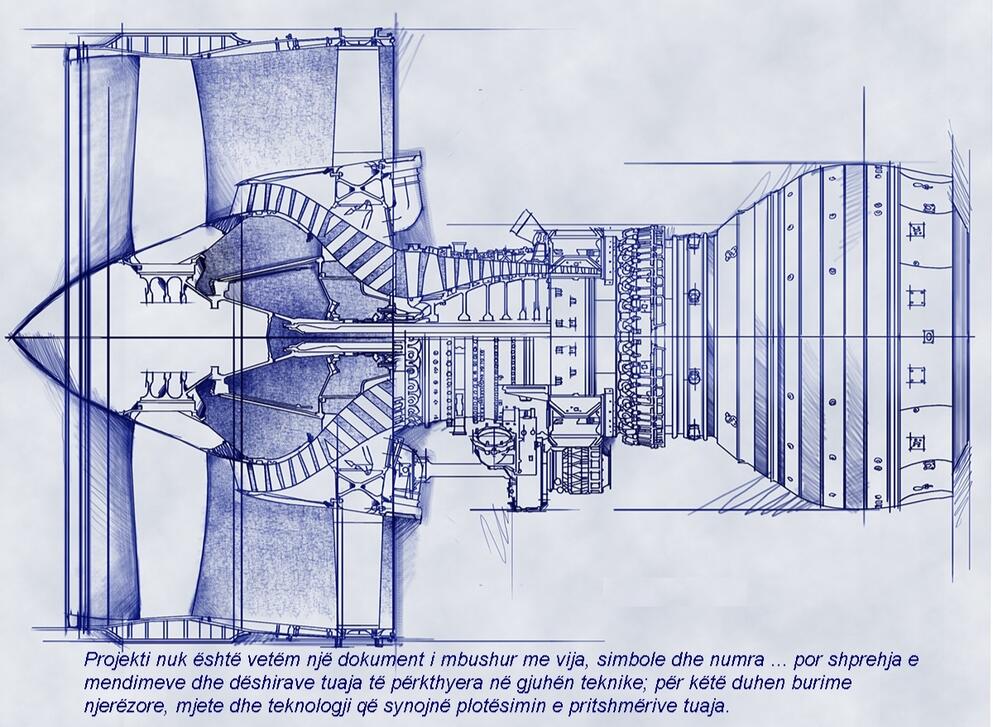 Projekti nuk është vetëm një dokument i mbushur me vija, simbole dhe numra ... por shprehja e mendimeve dhe dëshirave tuaja të përkthyera në gjuhën teknike; për këtë duhen burime njerëzore, mjete dhe teknologji që synojnë plotësimin e pritshmërive tuaja.